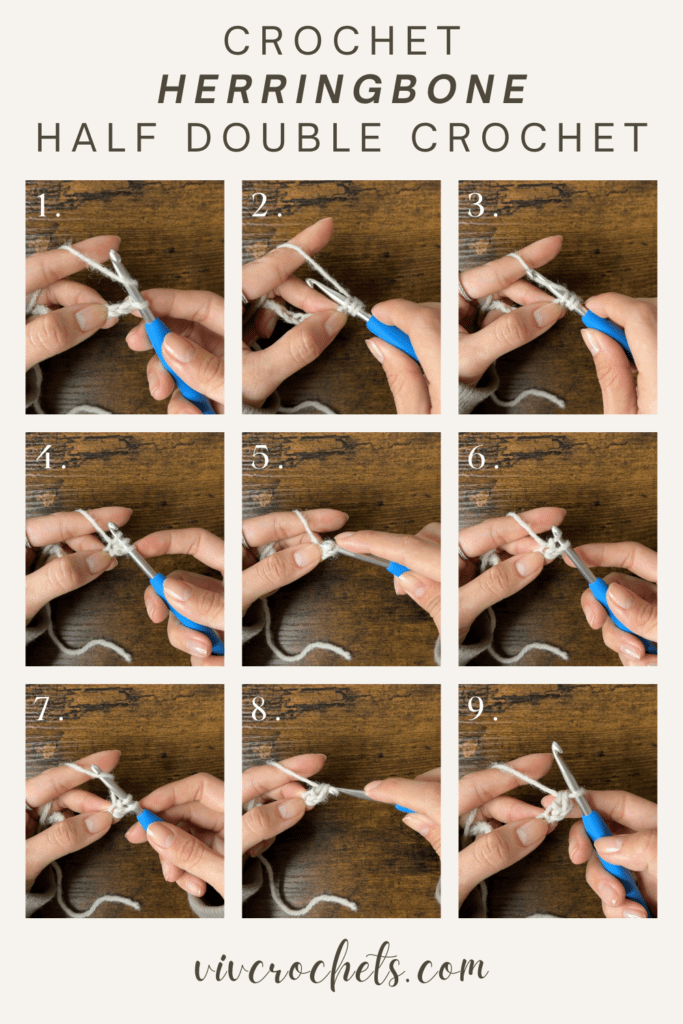 CROCHET
HERRINGBONE
HALF DOUBLE CROCHET

1.

2.

3.

4.

5.

6.

7.

8.

9.

vivcrochets.com